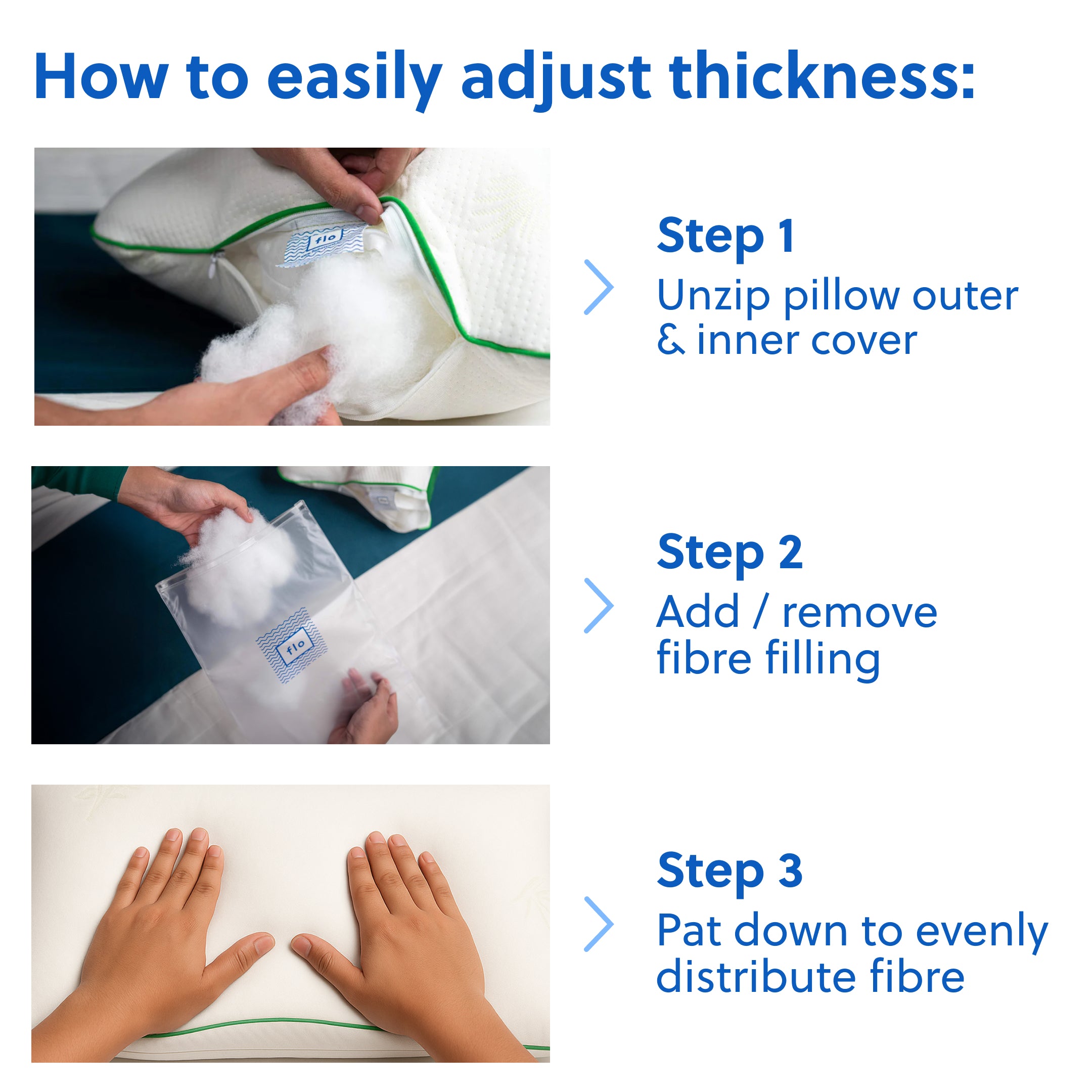 How to easily adjust thickness:

flo

Step 1
Unzip pillow outer & inner cover

flo

Step 2
Add / remove fibre filling

Step 3
Pat down to evenly distribute fibre