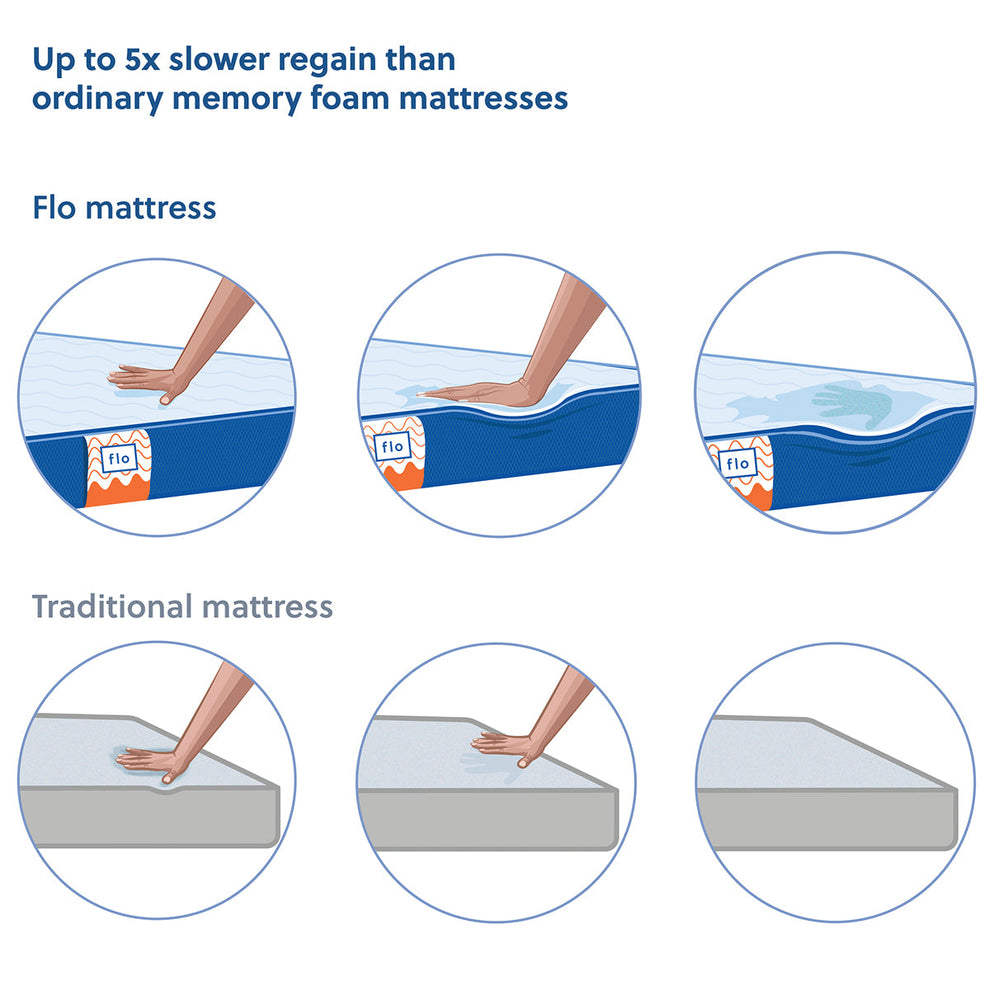 Up to 5x slower regain than ordinary memory foam mattresses

Flo mattress

flo

flo

flo

Traditional mattress