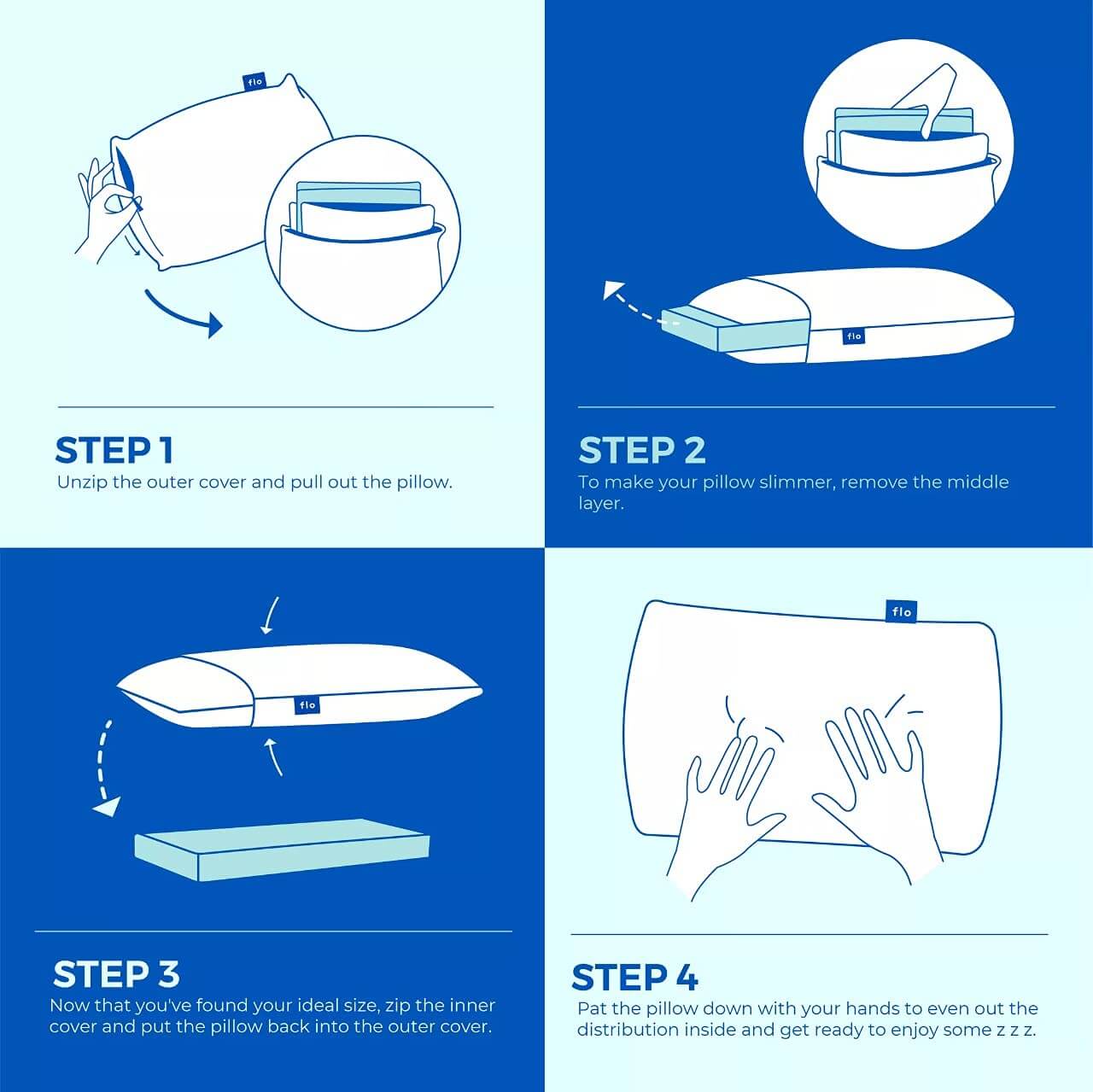 flo

STEP 1
Unzip the outer cover and pull out the pillow.

flo

STEP 2
To make your pillow slimmer, remove the middle layer.

flo

STEP 3
Now that you've found your ideal size, zip the inner cover and put the pillow back into the outer cover.

flo

STEP 4
Pat the pillow down with your hands to even out the distribution inside and get ready to enjoy some z z z.