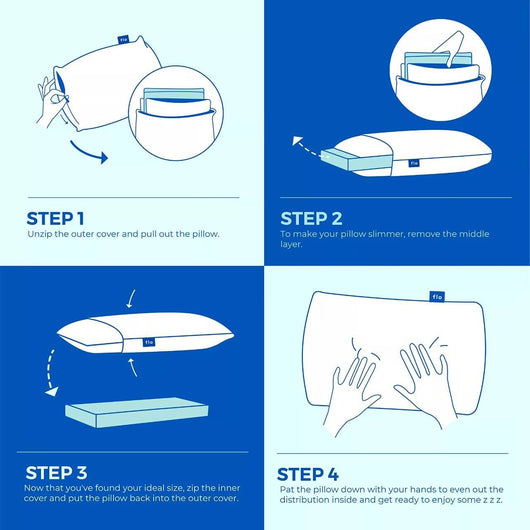 flo

STEP 1
Unzip the outer cover and pull out the pillow.

flo

STEP 2
To make your pillow slimmer, remove the middle layer.

flo

STEP 3
Now that you've found your ideal size, zip the inner cover and put the pillow back into the outer cover.

flo

STEP 4
Pat the pillow down with your hands to even out the distribution inside and get ready to enjoy some z z z.